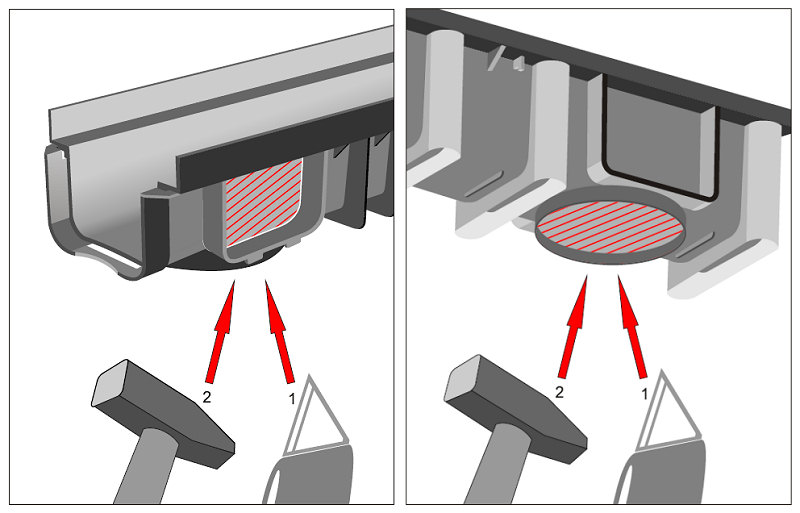 2
1
2
1